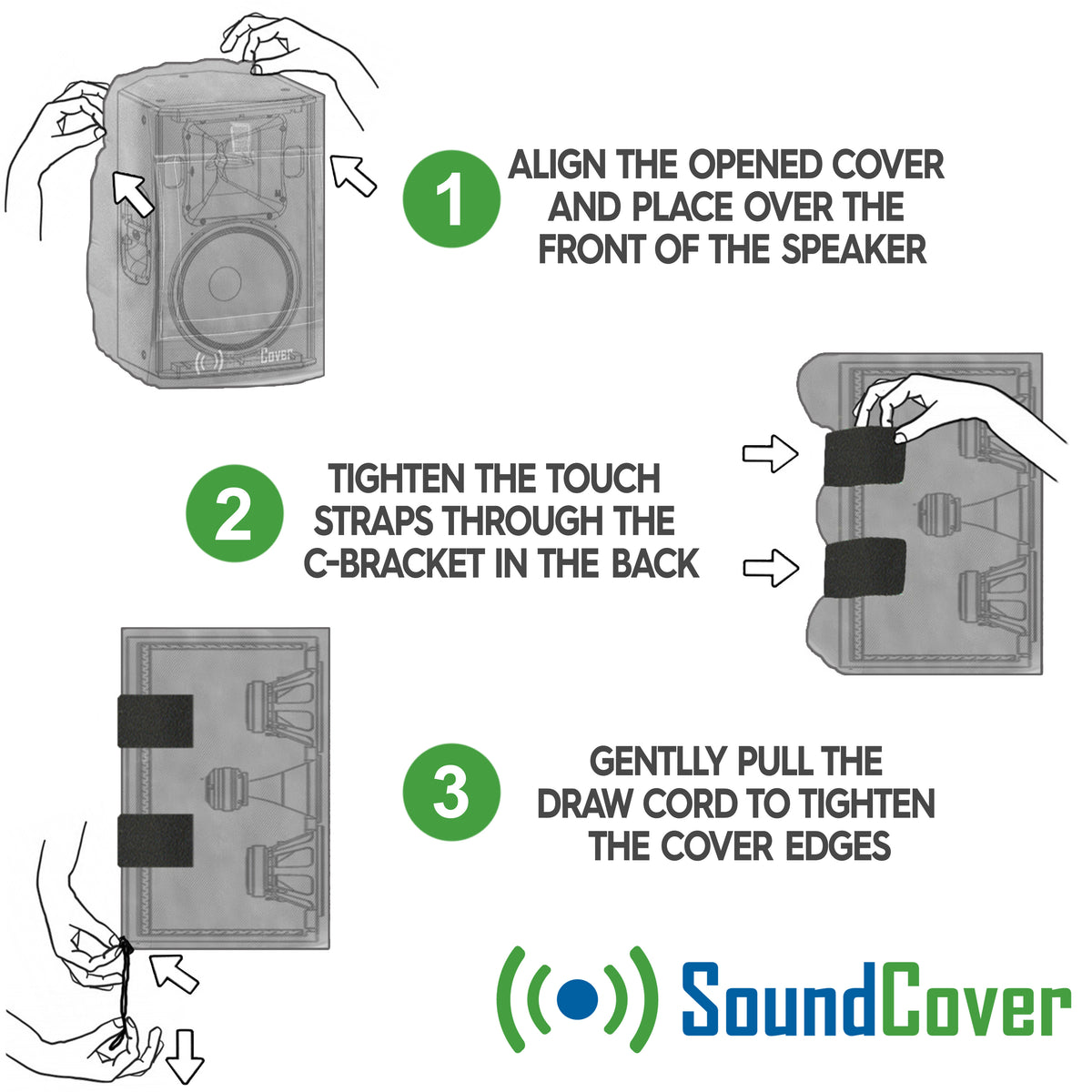 Cover

1 ALIGN THE OPENED COVER AND PLACE OVER THE FRONT OF THE SPEAKER

2 TIGHTEN THE TOUCH STRAPS THROUGH THE C-BRACKET IN THE BACK

3 GENTLLY PULL THE DRAW CORD TO TIGHTEN THE COVER EDGES

SoundCover