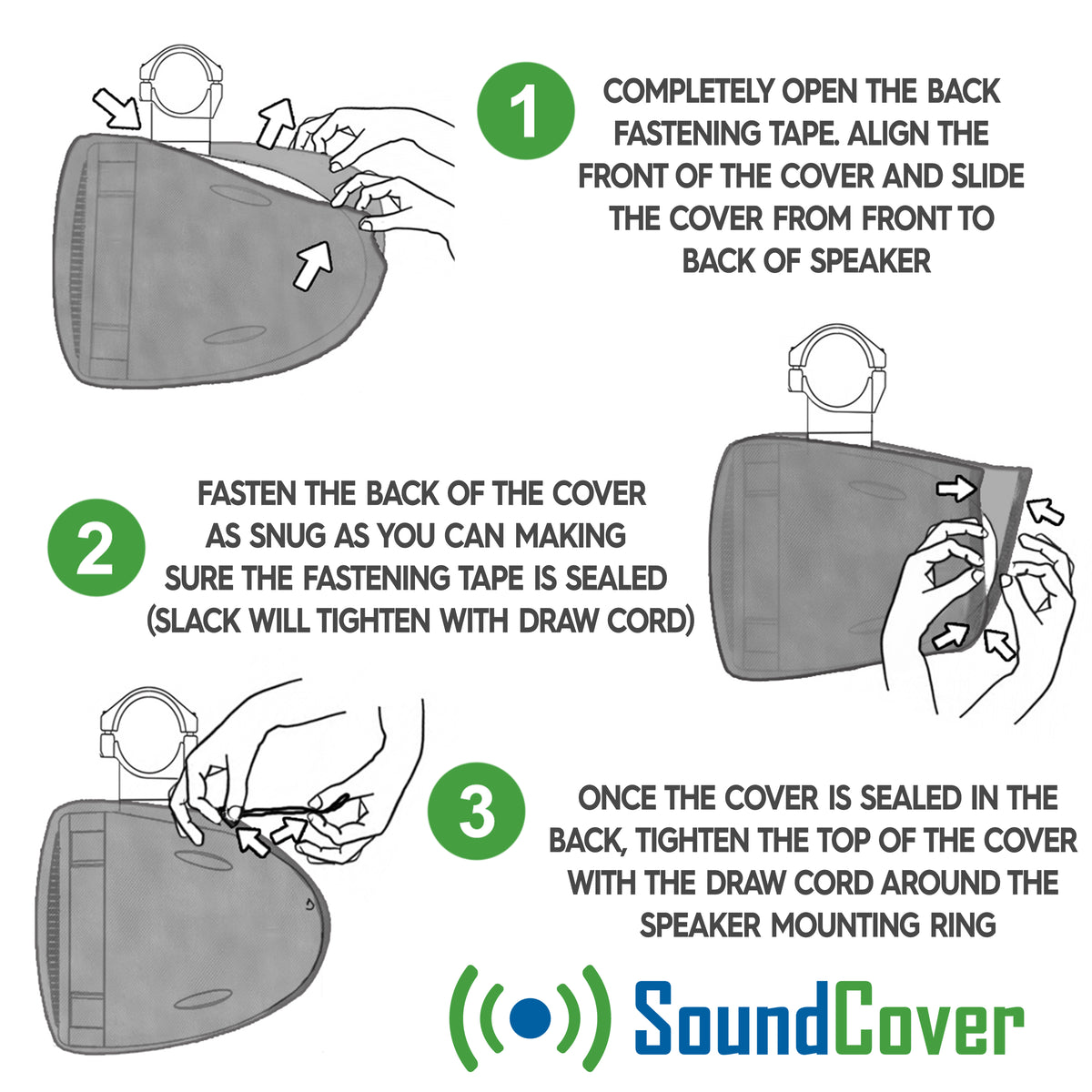 1

COMPLETELY OPEN THE BACK FASTENING TAPE. ALIGN THE FRONT OF THE COVER AND SLIDE THE COVER FROM FRONT TO BACK OF SPEAKER

2

FASTEN THE BACK OF THE COVER AS SNUG AS YOU CAN MAKING SURE THE FASTENING TAPE IS SEALED (SLACK WILL TIGHTEN WITH DRAW CORD)

3

ONCE THE COVER IS SEALED IN THE BACK, TIGHTEN THE TOP OF THE COVER WITH THE DRAW CORD AROUND THE SPEAKER MOUNTING RING

SoundCover